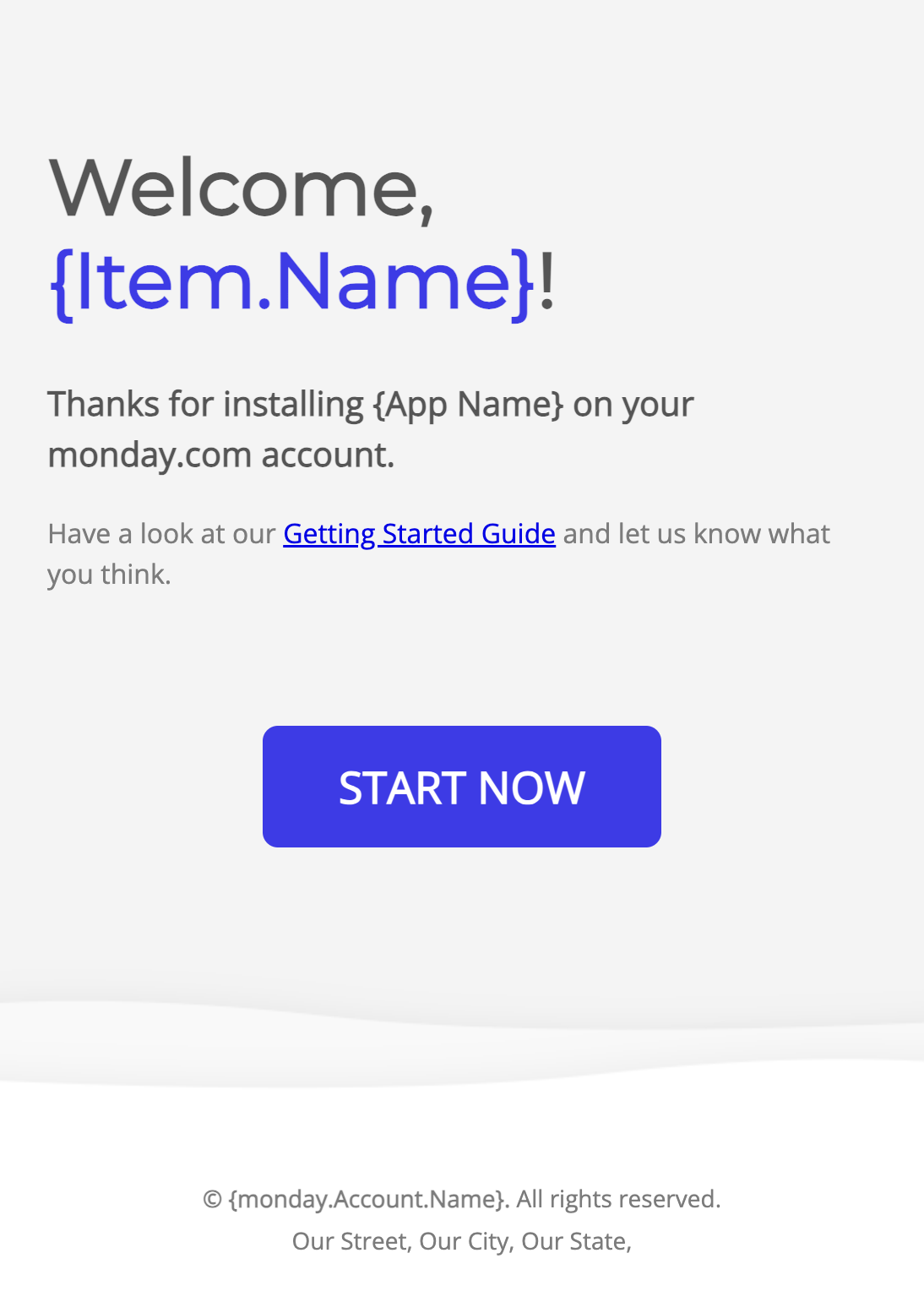 Welcome,
{Item.Name}!

Thanks for installing {App Name} on your monday.com account.

Have a look at our Getting Started Guide and let us know what you think.

START NOW

© {monday.Account.Name}. All rights reserved.
Our Street, Our City, Our State,